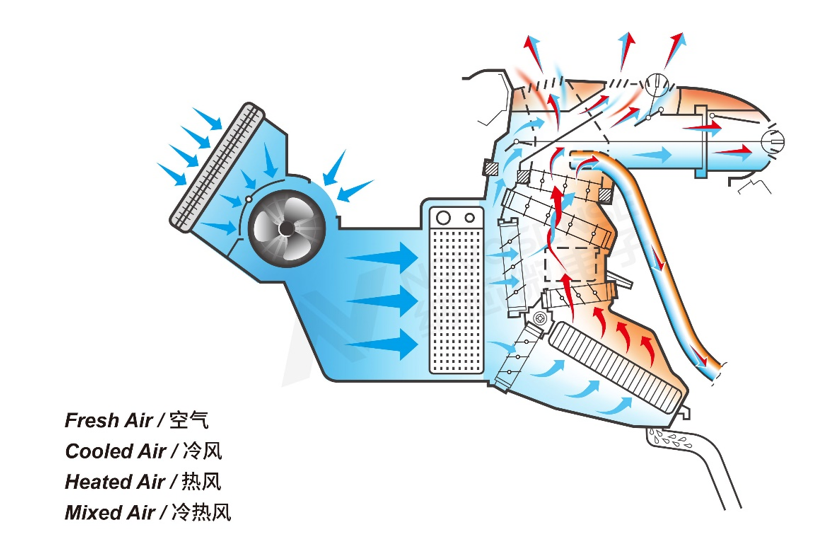 Fresh Air / 空气
Cooled Air / 冷风
Heated Air / 热风
Mixed Air / 冷热风